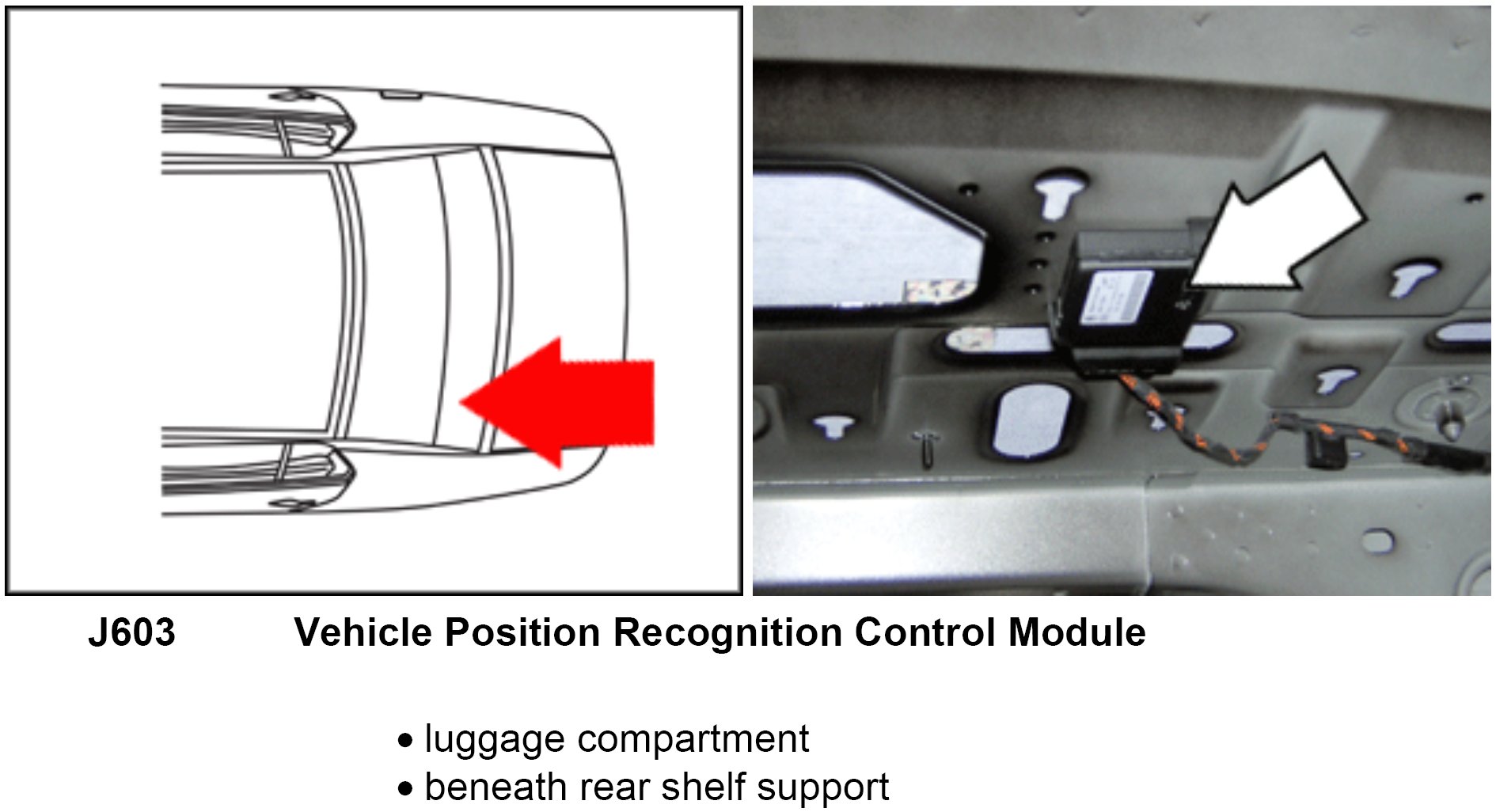 J603 Vehicle Position Recognition Control Module

• luggage compartment
• beneath rear shelf support