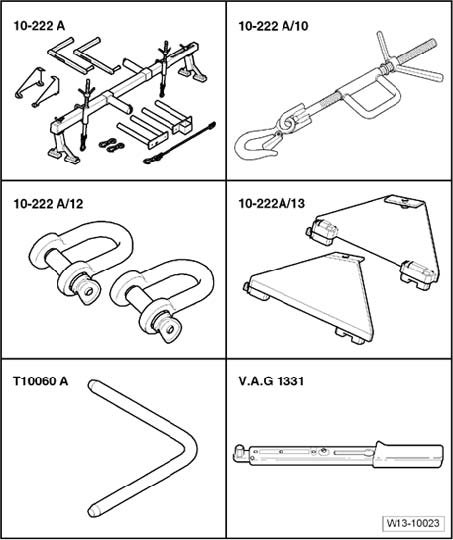 10-222 A

10-222 A/10

10-222 A/12

10-222A/13

T10060 A

V.A.G 1331

W13-10023