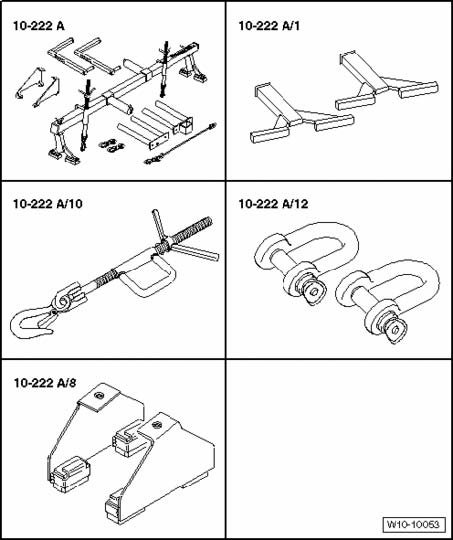 10-222 A

10-222 A/1

10-222 A/10

10-222 A/12

10-222 A/8

W10-10053