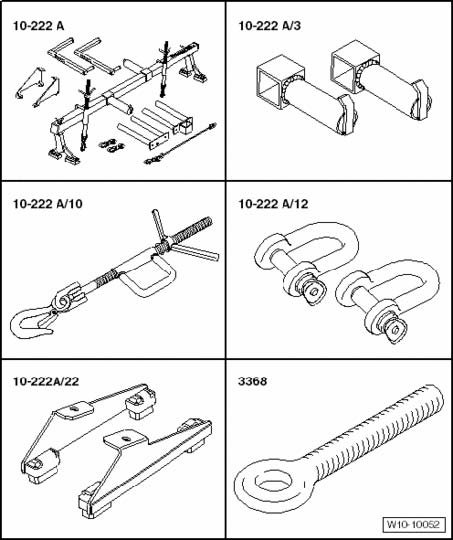 10-222 A

10-222 A/3

10-222 A/10

10-222 A/12

10-222A/22

3368

W10-10052