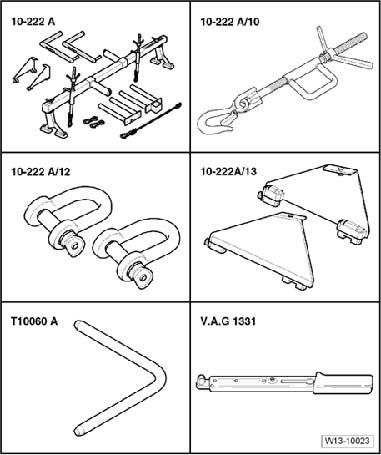 10-222 A

10-222 A/10

10-222 A/12

10-222A/13

T10060 A

V.A.G 1331

W13-10023