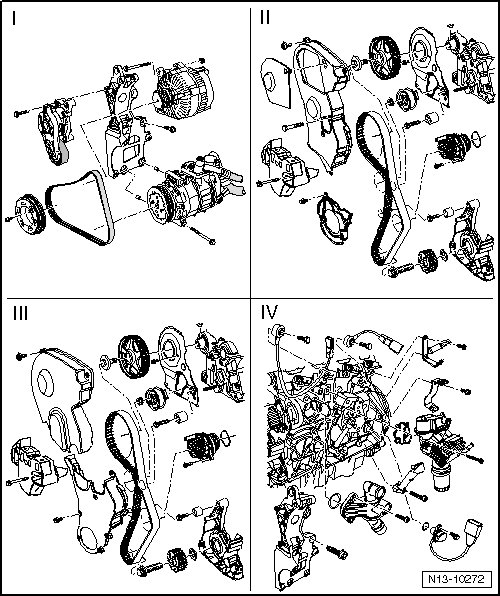 I

II

III

IV

N13-10272