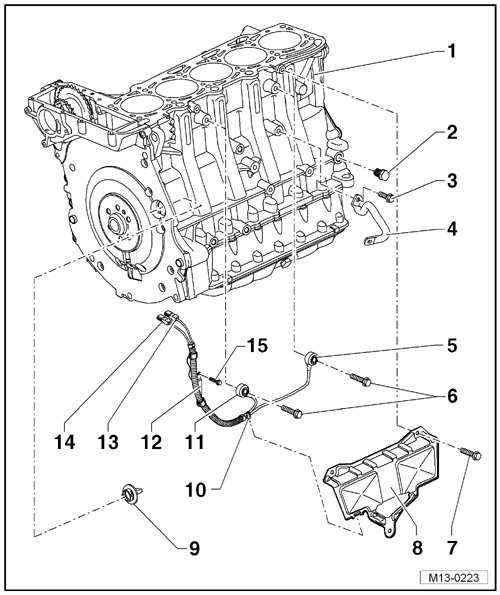 1
2
3
4
15
5
6
14
13
12
11
10
9
8
7
M13-0223