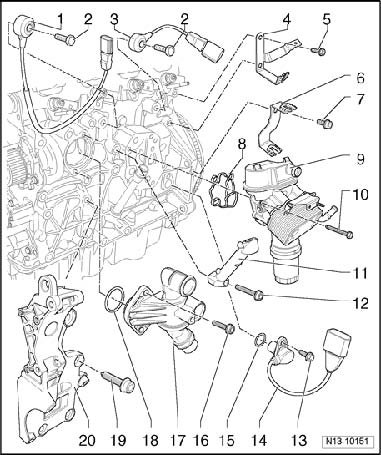 1
2
3
2
4
5
6
7
8
9
10
11
12
20
19
18
17
16
15
14
13
N13 10151