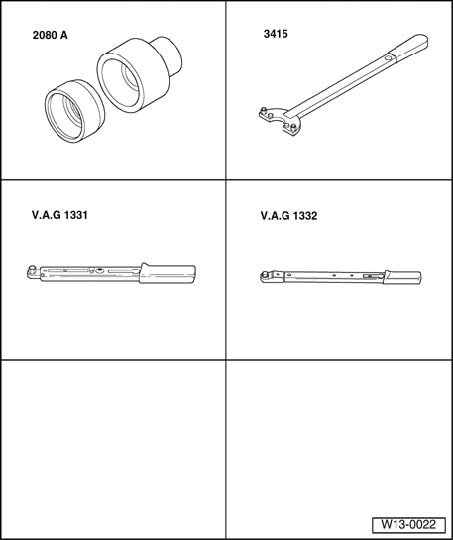 2080 A

3415

V.A.G 1331

V.A.G 1332

W13-0022