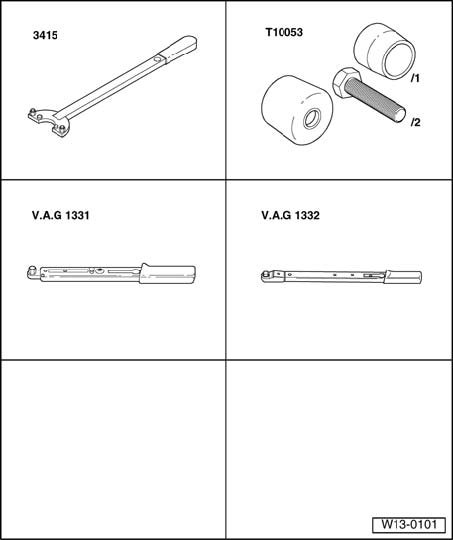 3415

T10053

/1

/2

V.A.G 1331

V.A.G 1332

W13-0101