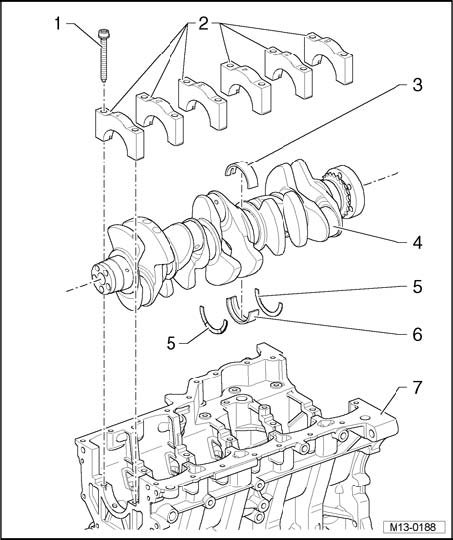 1
2
3
4
5
5
6
7
M13-0188