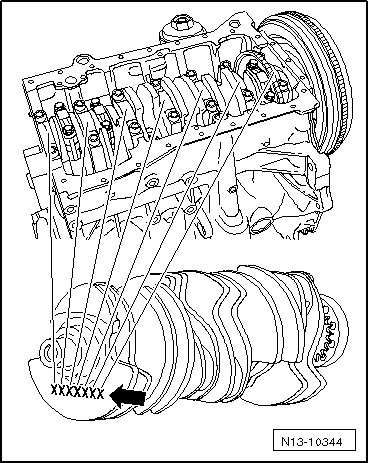 XXXXXXX

N13-10344