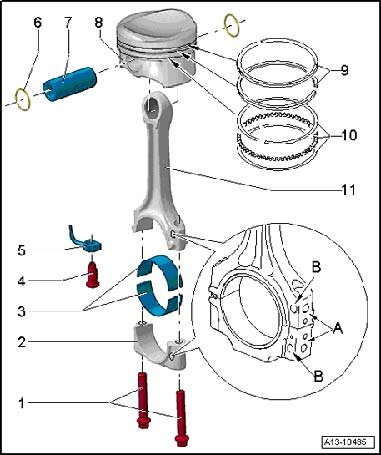 6
7
8
9
10
11
5
4
3
2
1
B
A
B
A13-10485