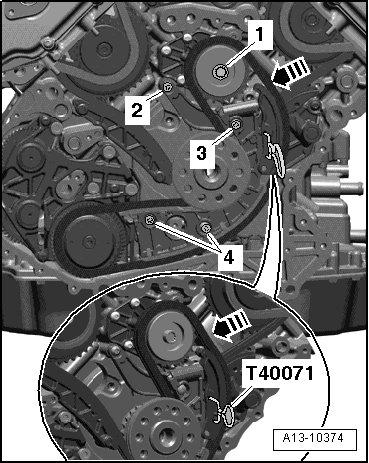 1
2
3
4
T40071
A13-10374