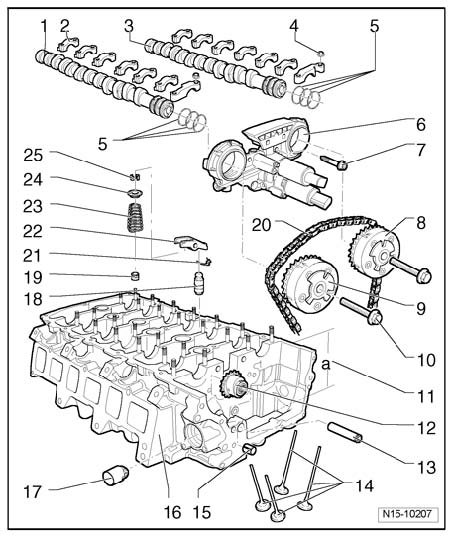 1
2
3
4
5
5
6
7
25
24
23
22
21
19
18
20
8
9
10
a
11
12
13
14
17
16
15
N15-10207