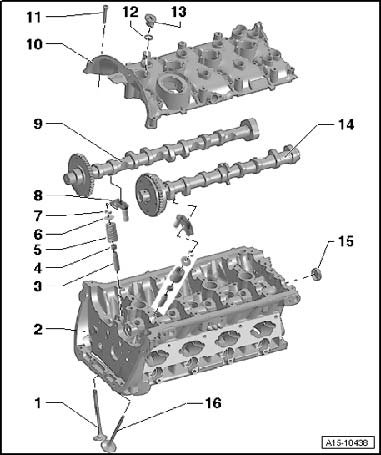 11
12
13
10
9
14
8
7
6
5
4
3
15
2
1
16
A15-10438