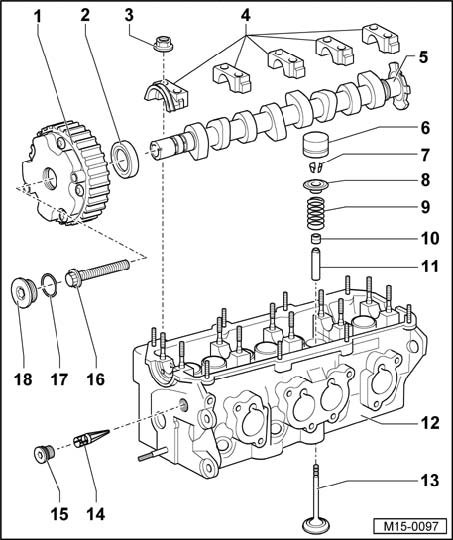 1
2
3
4
5
6
7
8
9
10
11
18
17
16
12
15
14
13
M15-0097