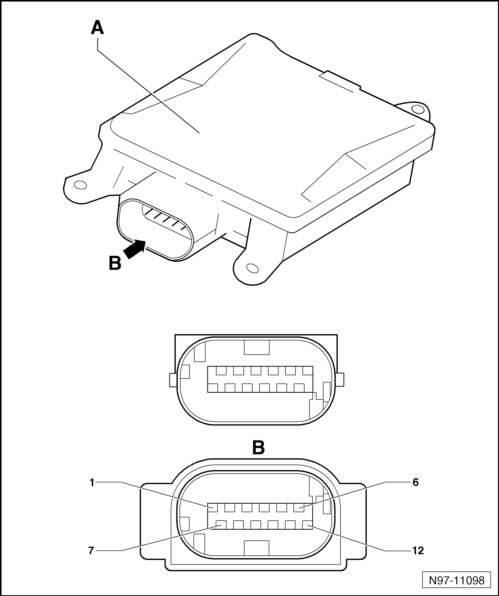 A

B

B

1

6

7

12

N97-11098