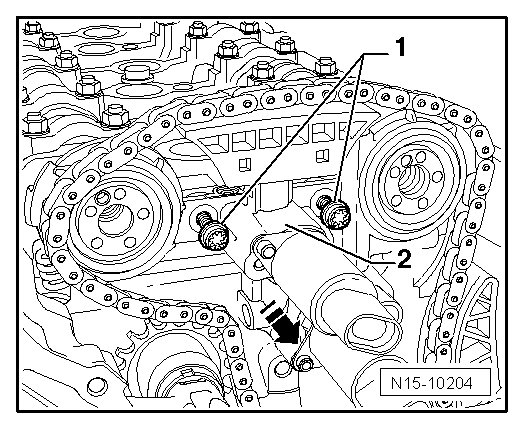 1
2
N15-10204