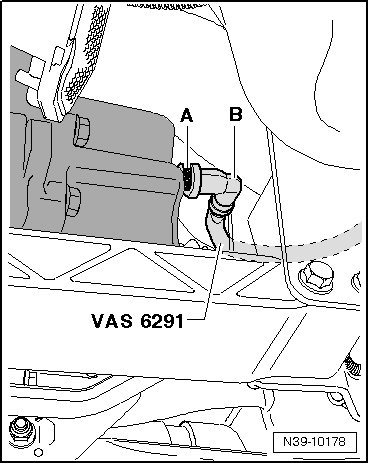 A
B
VAS 6291
N39-10178