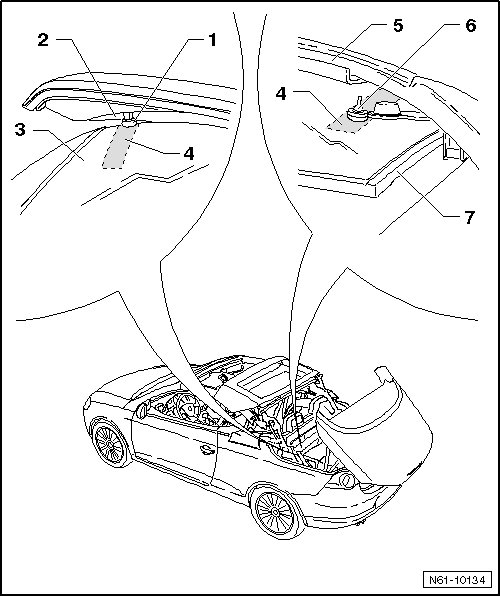 2
1
3
4
5
6
4
7
N61-10134