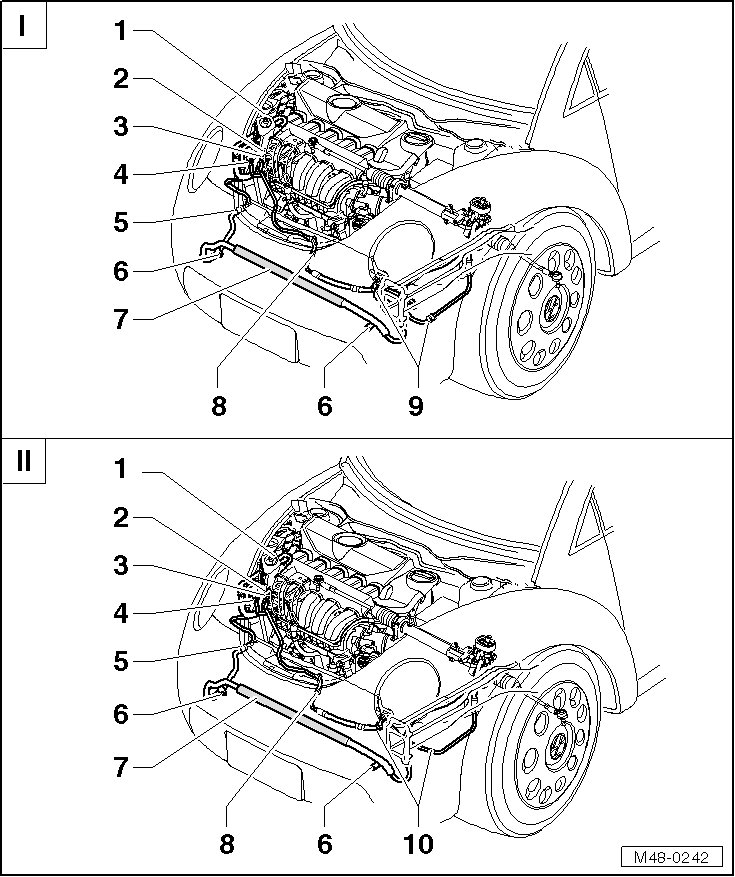 I

1
2
3
4
5
6
7
8
6
9

II

1
2
3
4
5
6
7
8
6
10

M48-0242