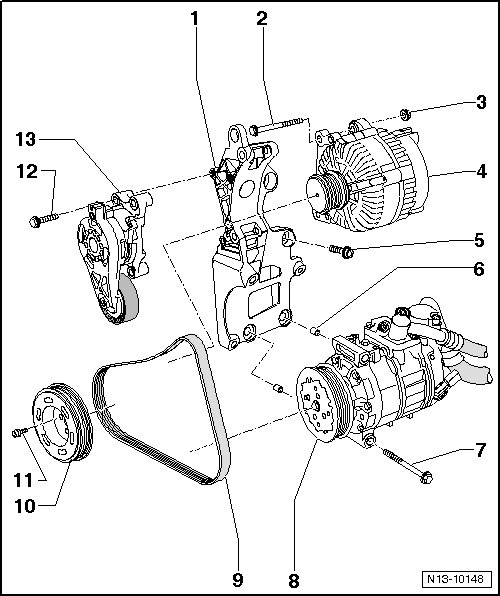 1
2
3
13
12
4
5
6
7
11
10
9
8
N13-10148