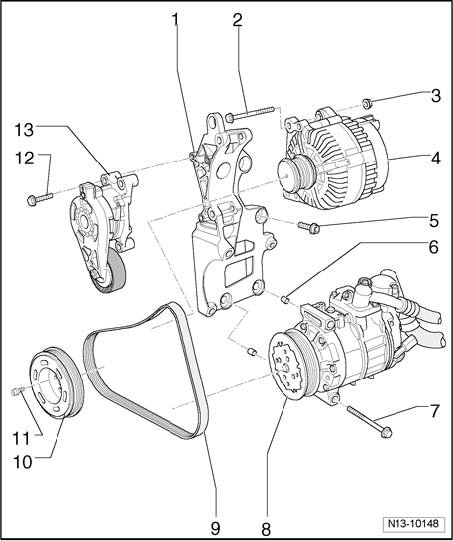 1
2
3
13
12
4
5
6
7
11
10
9
8
N13-10148