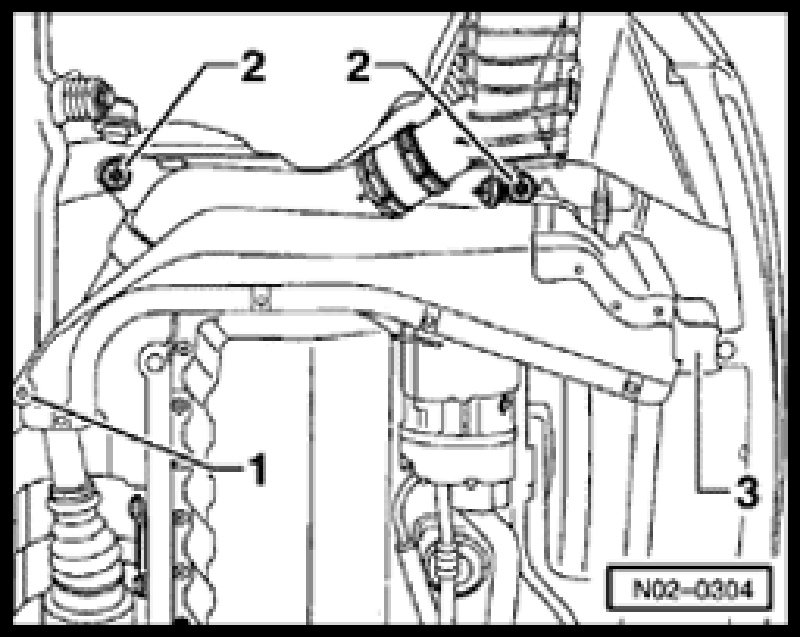 2
2
1
3
N02-0304