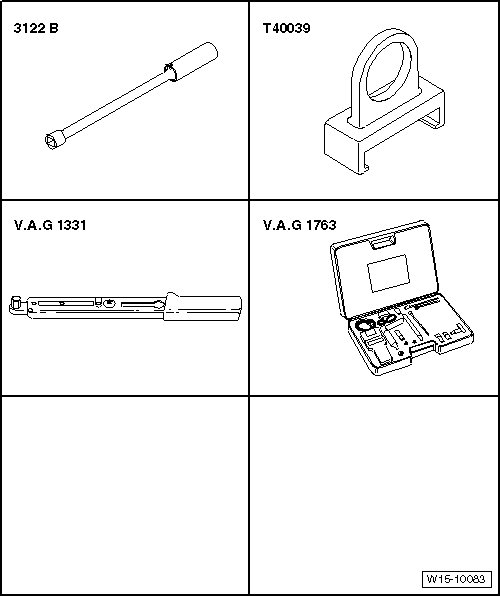 3122 B

T40039

V.A.G 1331

V.A.G 1763

W15-10083