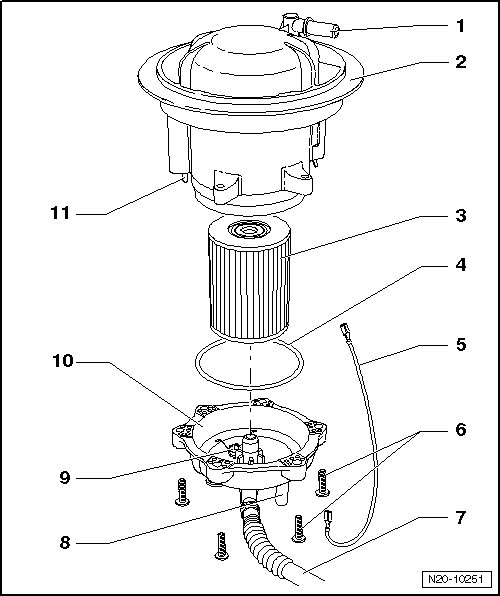 1
2
11
3
4
5
10
6
9
7
8
N20-10251