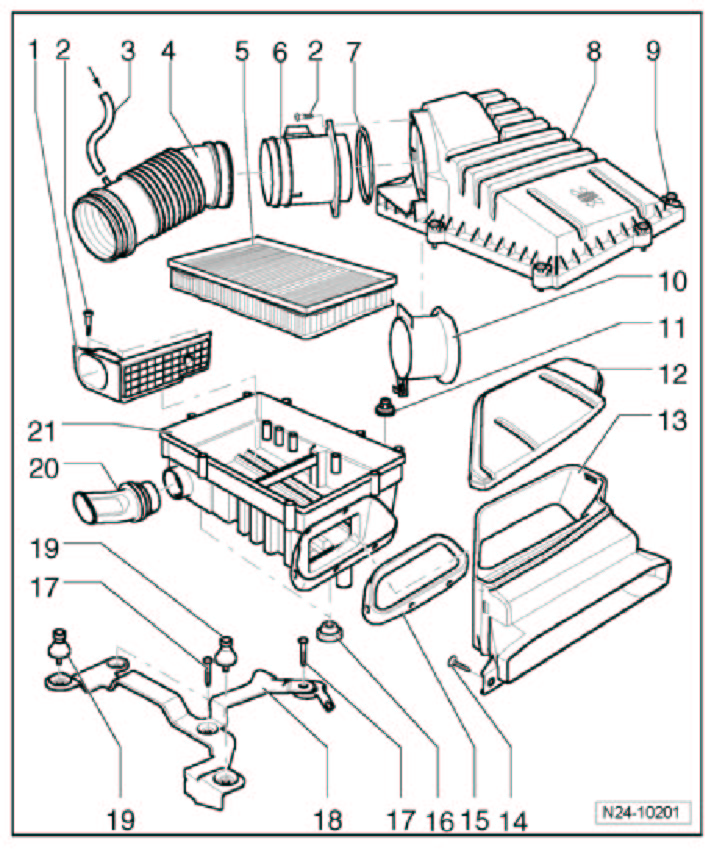 1 2 3 4 5 6 2 7 8 9

10

11

12

13

21

20

19

17

19 18 17 16 15 14

N24-10201