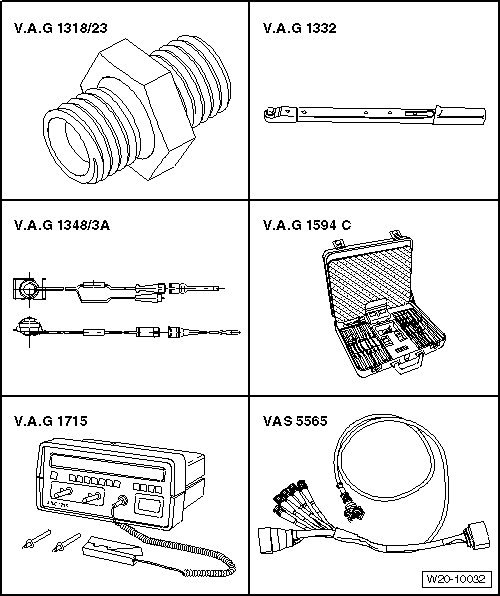 V.A.G 1318/23

V.A.G 1332

V.A.G 1348/3A

V.A.G 1594 C

V.A.G 1715

VAS 5565

W20-10032