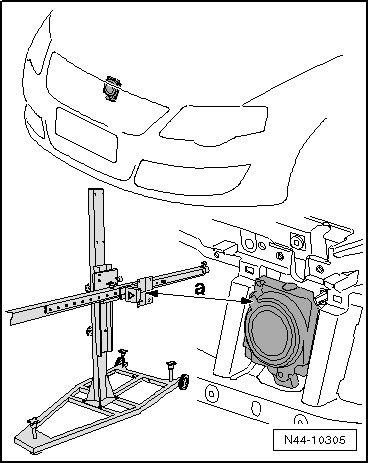 a

N44-10305