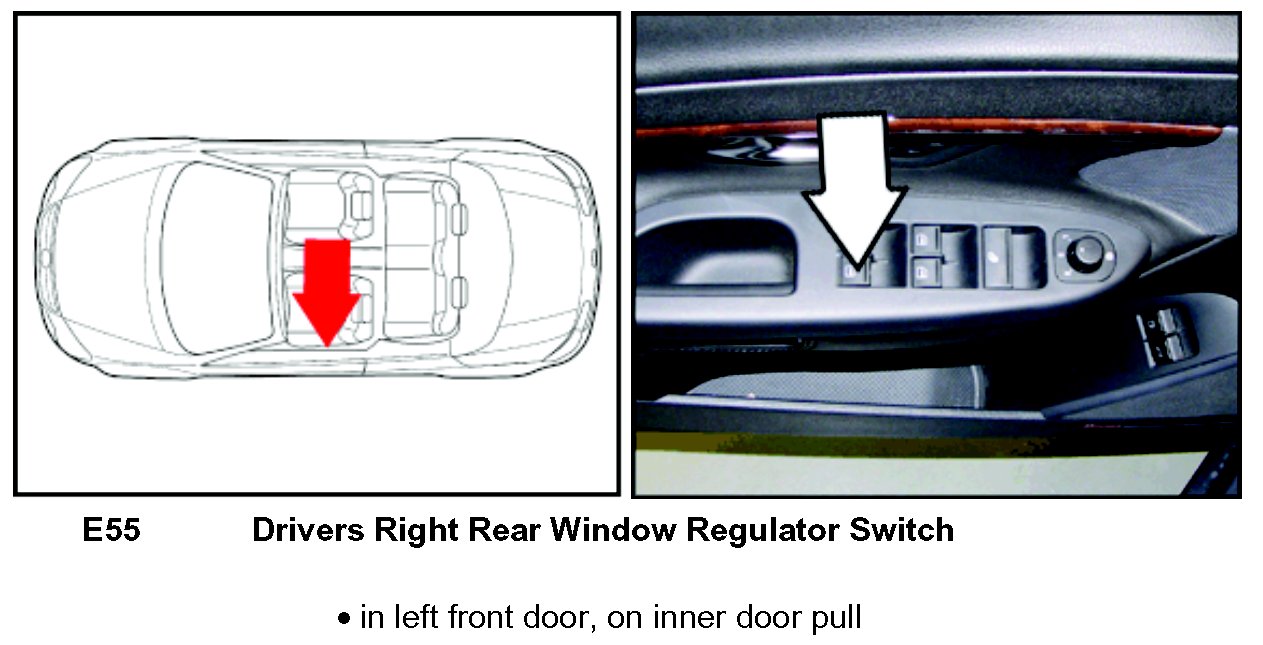 E55 Drivers Right Rear Window Regulator Switch

• in left front door, on inner door pull