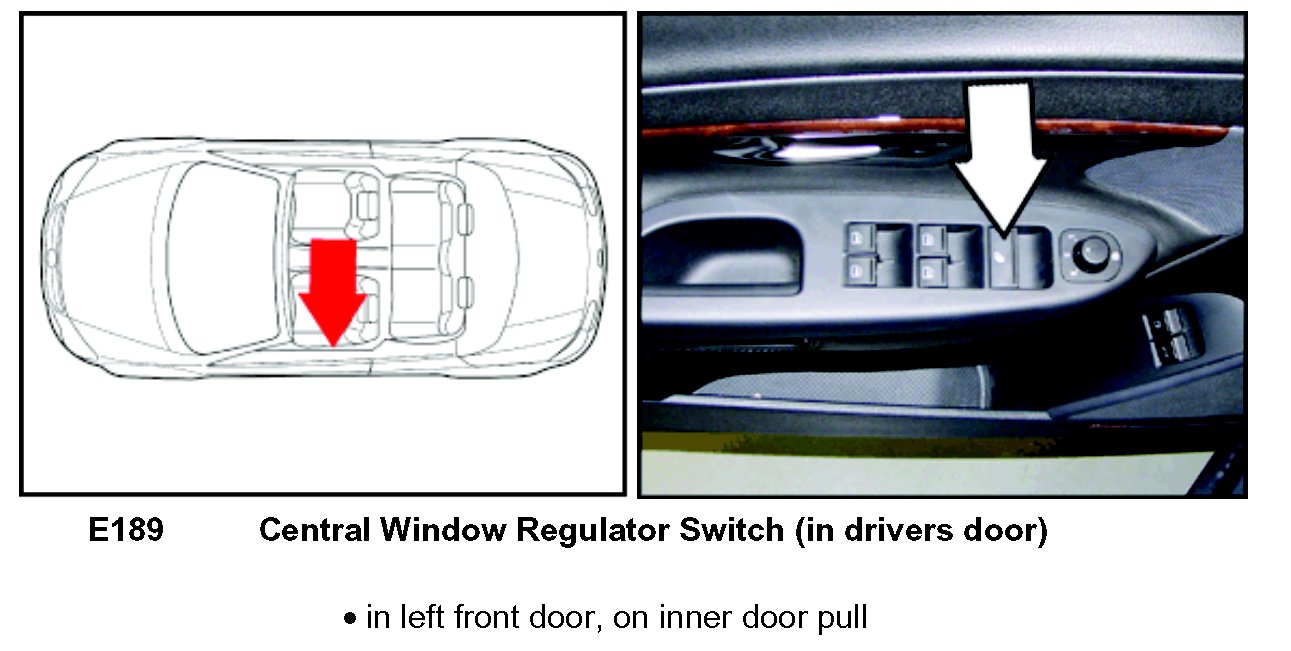 E189 Central Window Regulator Switch (in drivers door)

• in left front door, on inner door pull