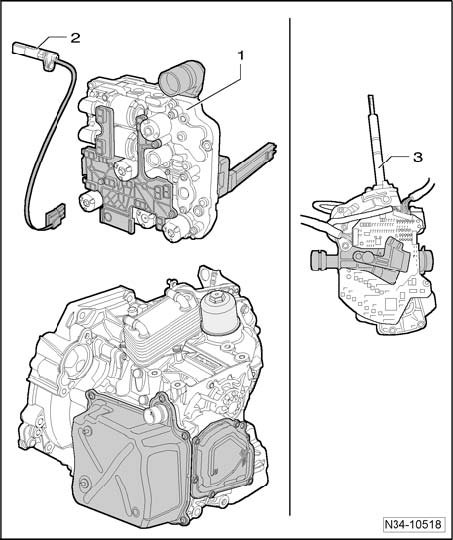 2
1
3
N34-10518