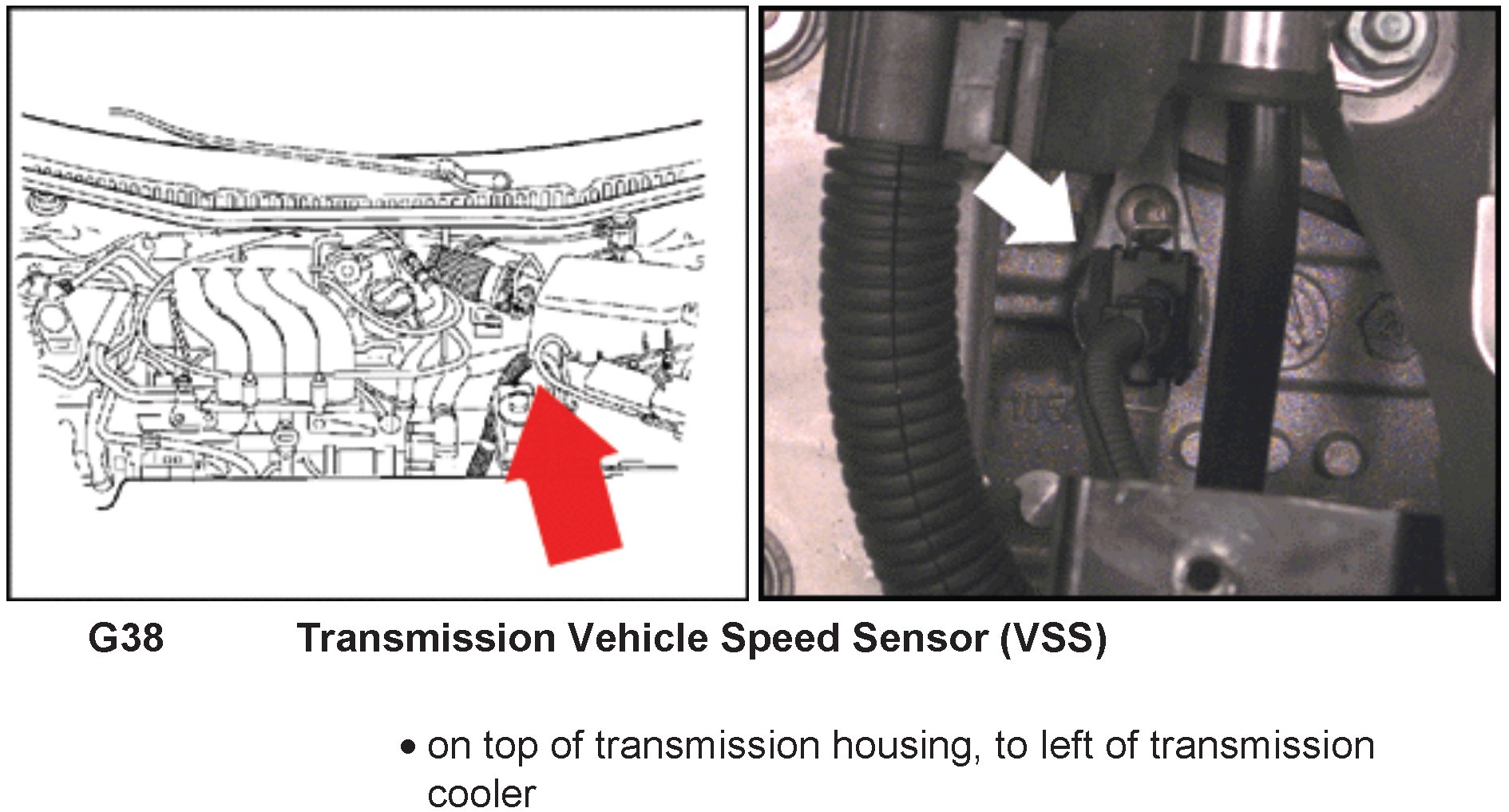 G38 Transmission Vehicle Speed Sensor (VSS)

• on top of transmission housing, to left of transmission cooler