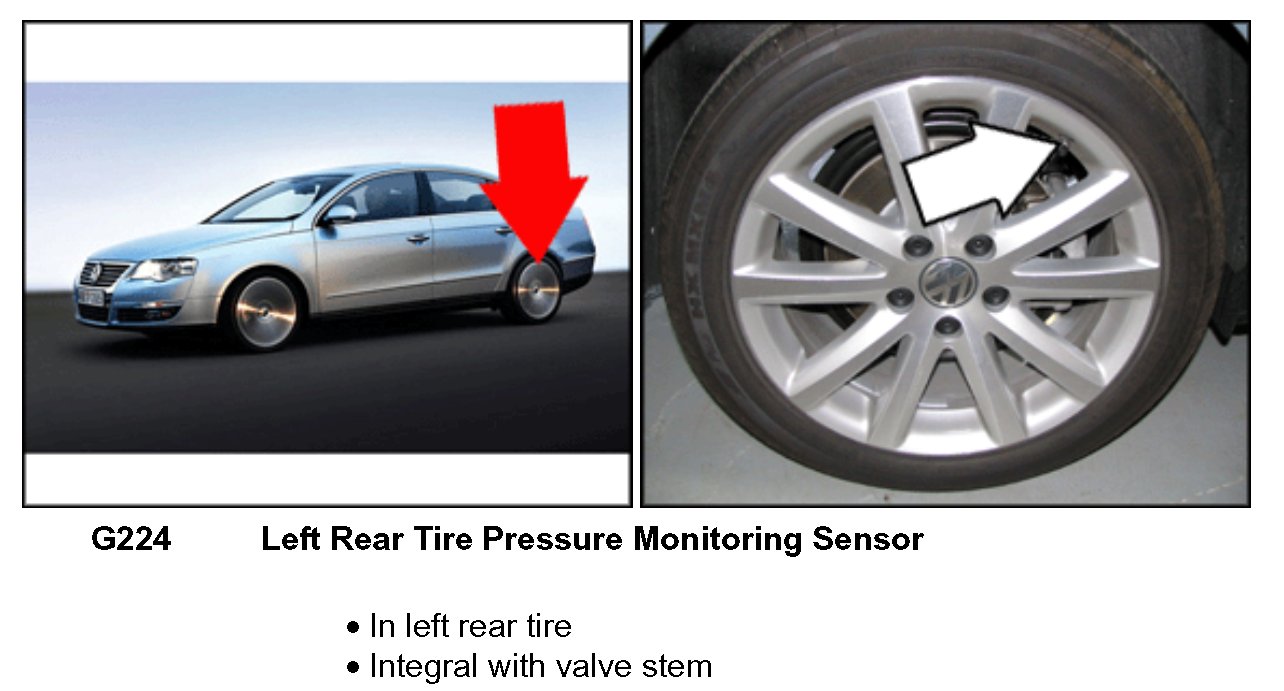 G224 Left Rear Tire Pressure Monitoring Sensor

• In left rear tire
• Integral with valve stem