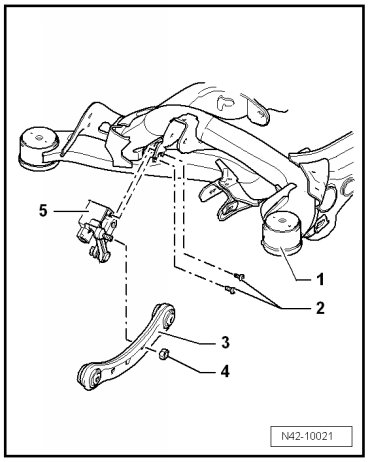 5
1
2
3
4
N42-10021