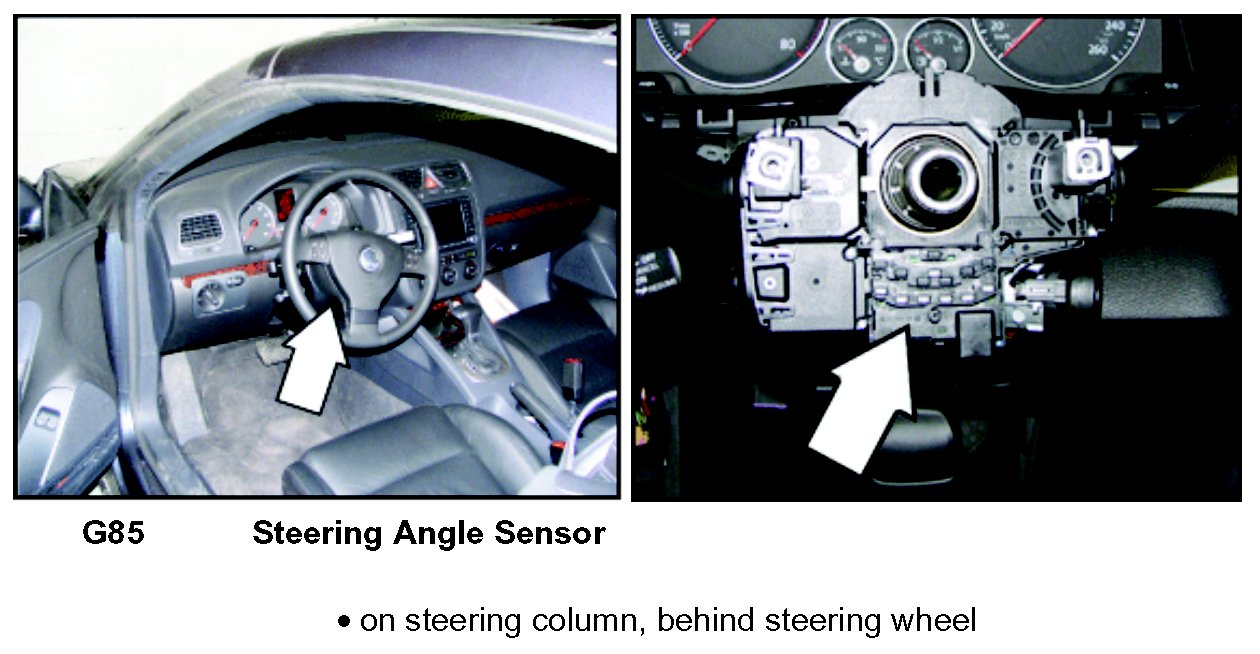 80 240 260

G85 Steering Angle Sensor

• on steering column, behind steering wheel