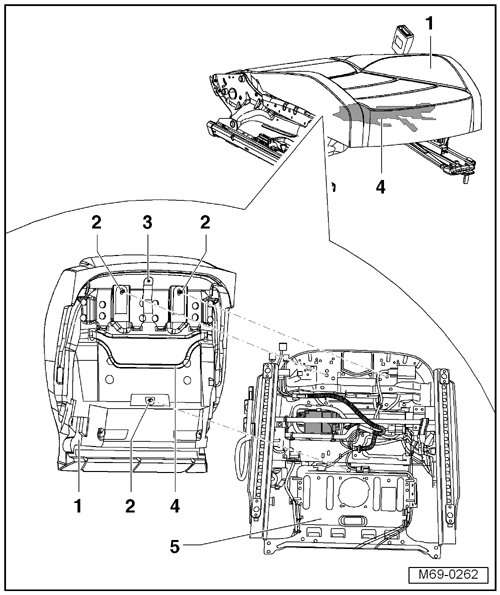 1
4
2
3
2
1
2
4
5
M69-0262