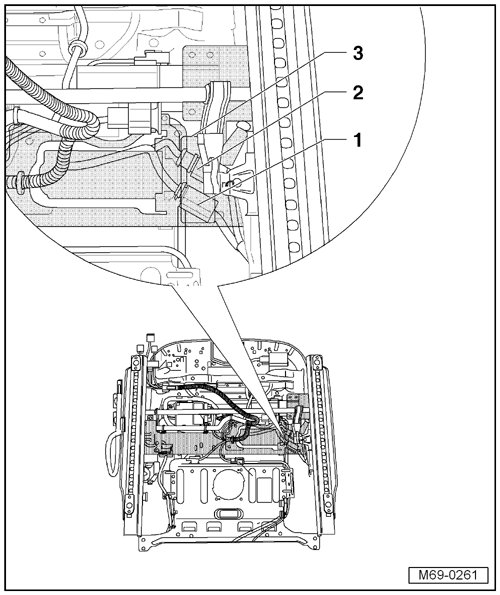 3
2
1
M69-0261