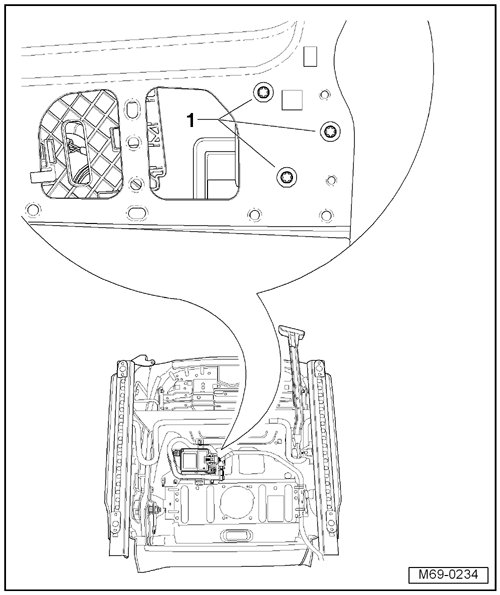 1

M69-0234