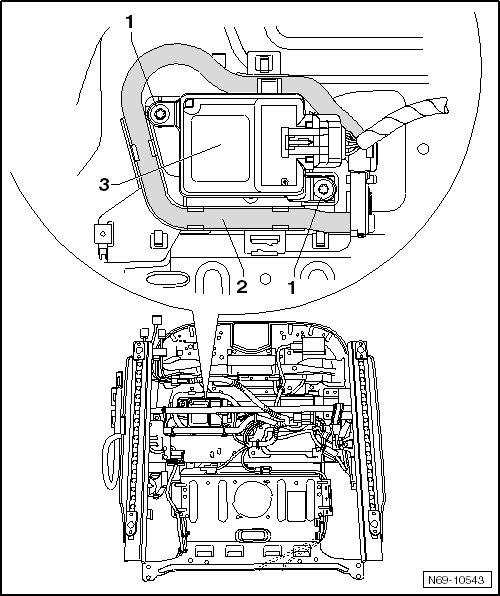 1

3

2

1

N69-10543