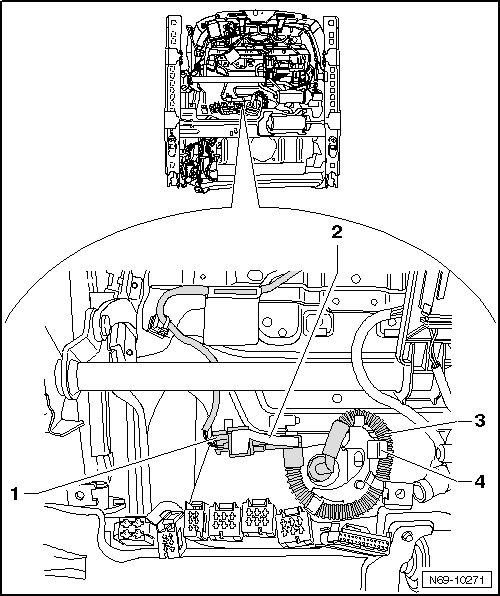 2
3
1
4
N69-10271