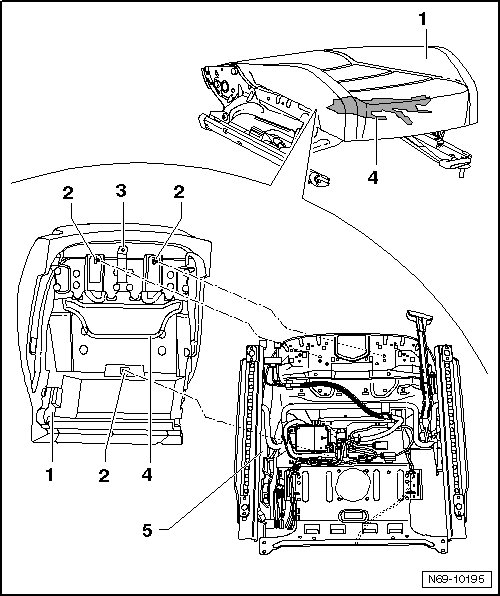 1
4
2
3
2
1
2
4
5
N69-10195