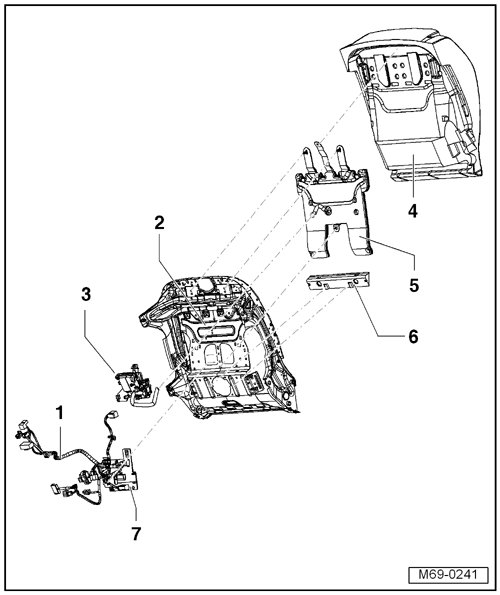 4

2

5

3

6

1

7

M69-0241