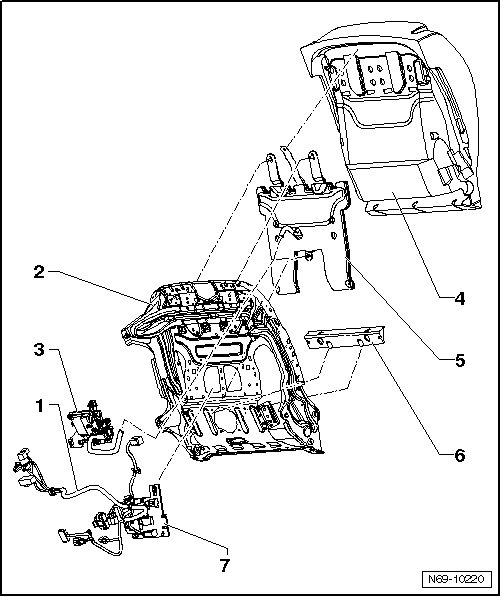 2
3
1
4
5
6
7
N69-10220