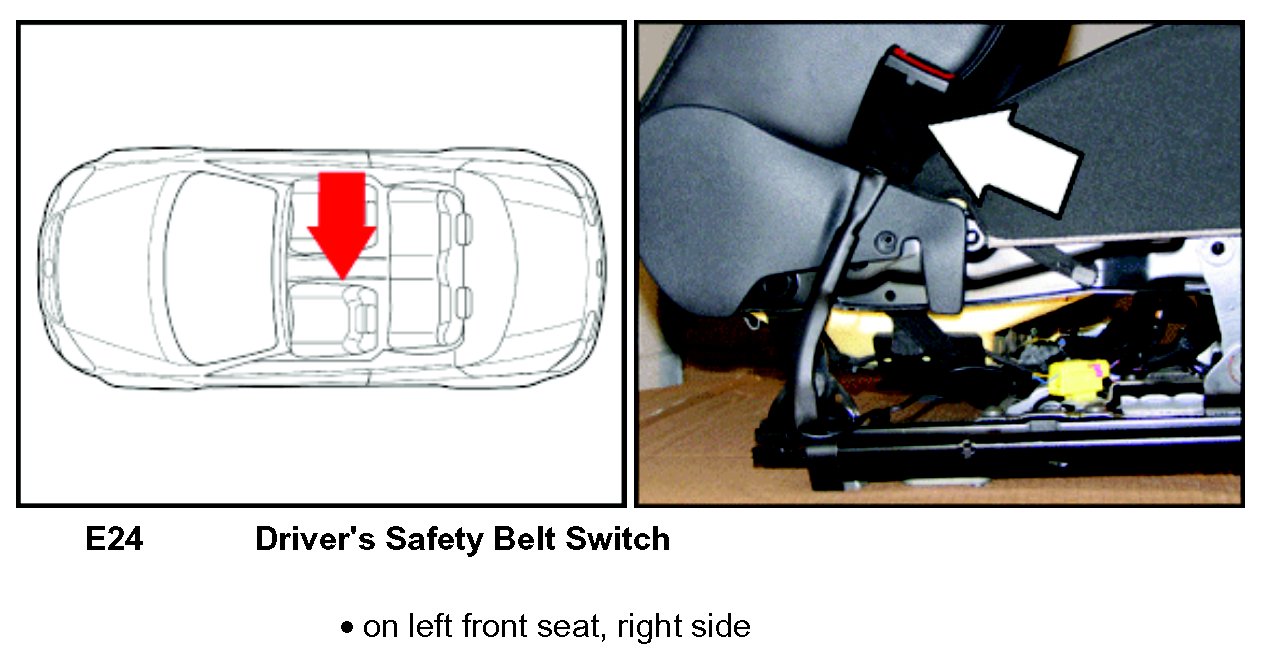 E24 Driver's Safety Belt Switch

• on left front seat, right side