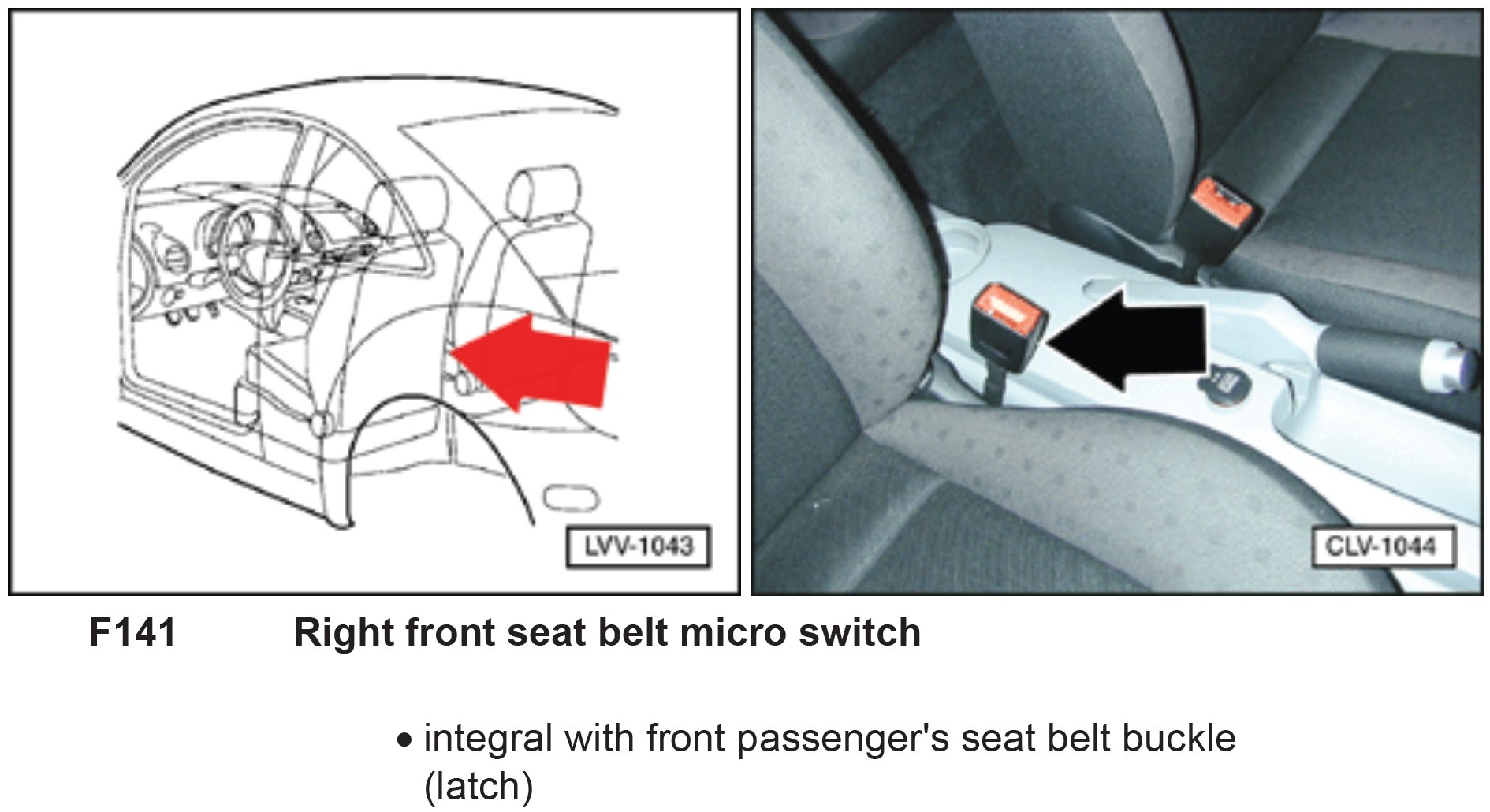 LVV-1043

CLV-1044

F141 Right front seat belt micro switch

• integral with front passenger's seat belt buckle (latch)