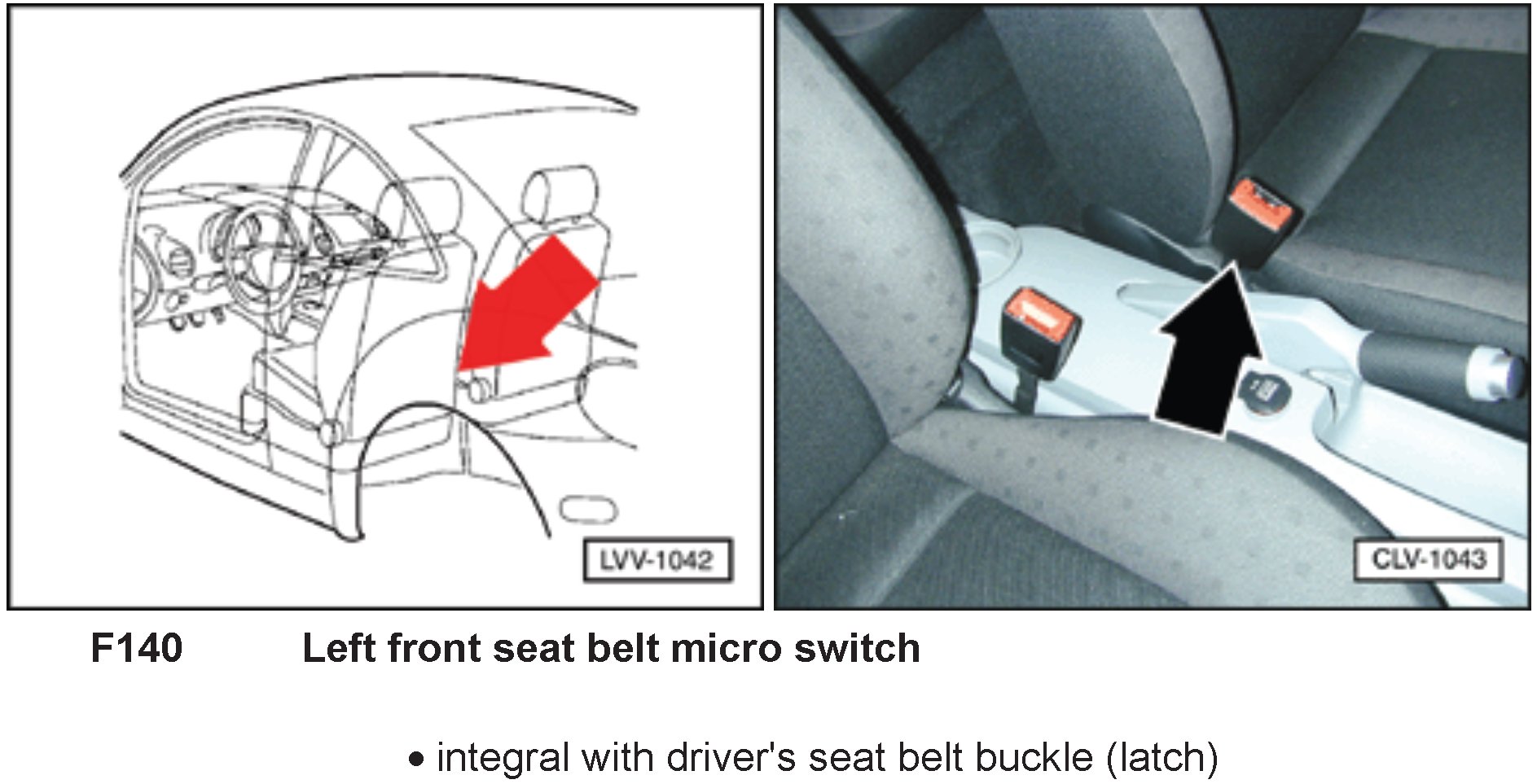 LVV-1042

CLV-1043

F140 Left front seat belt micro switch

• integral with driver's seat belt buckle (latch)