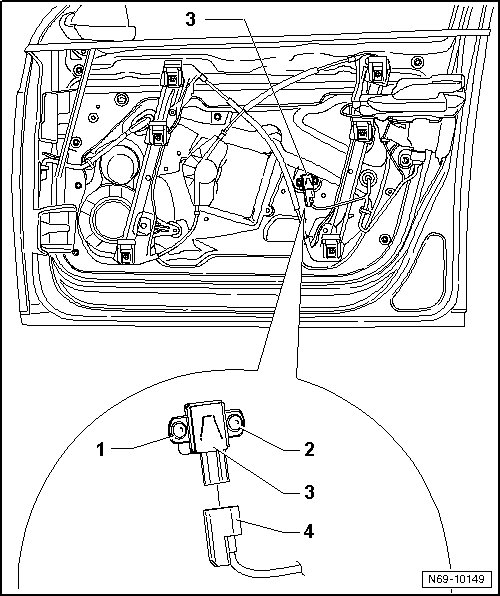 3

1

2

3

4

N69-10149