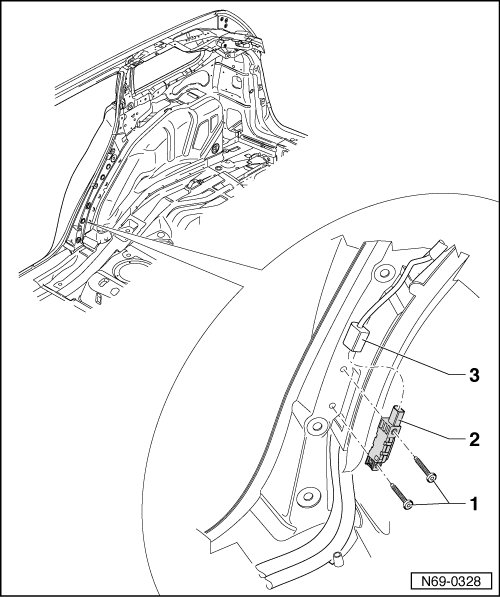 3
2
1
N69-0328